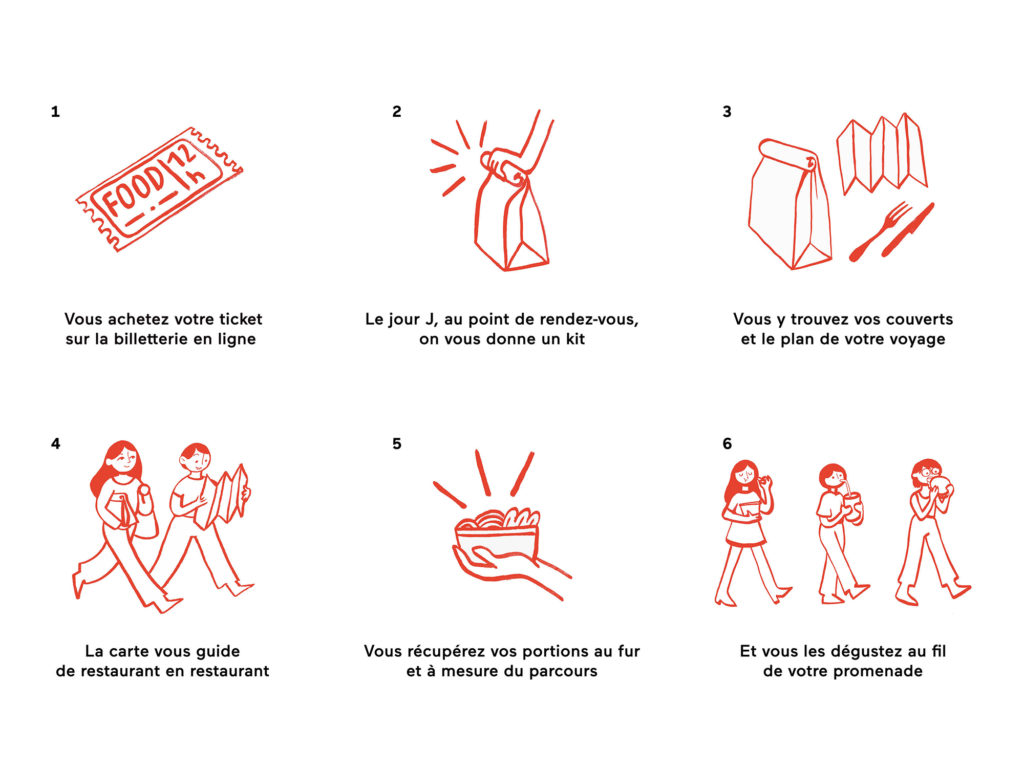 1

FOOD 12 h

Vous achetez votre ticket sur la billetterie en ligne

2

Le jour J, au point de rendez-vous, on vous donne un kit

3

Vous y trouvez vos couverts et le plan de votre voyage

4

La carte vous guide de restaurant en restaurant

5

Vous récupérez vos portions au fur et à mesure du parcours

6

Et vous les dégustez au fil de votre promenade